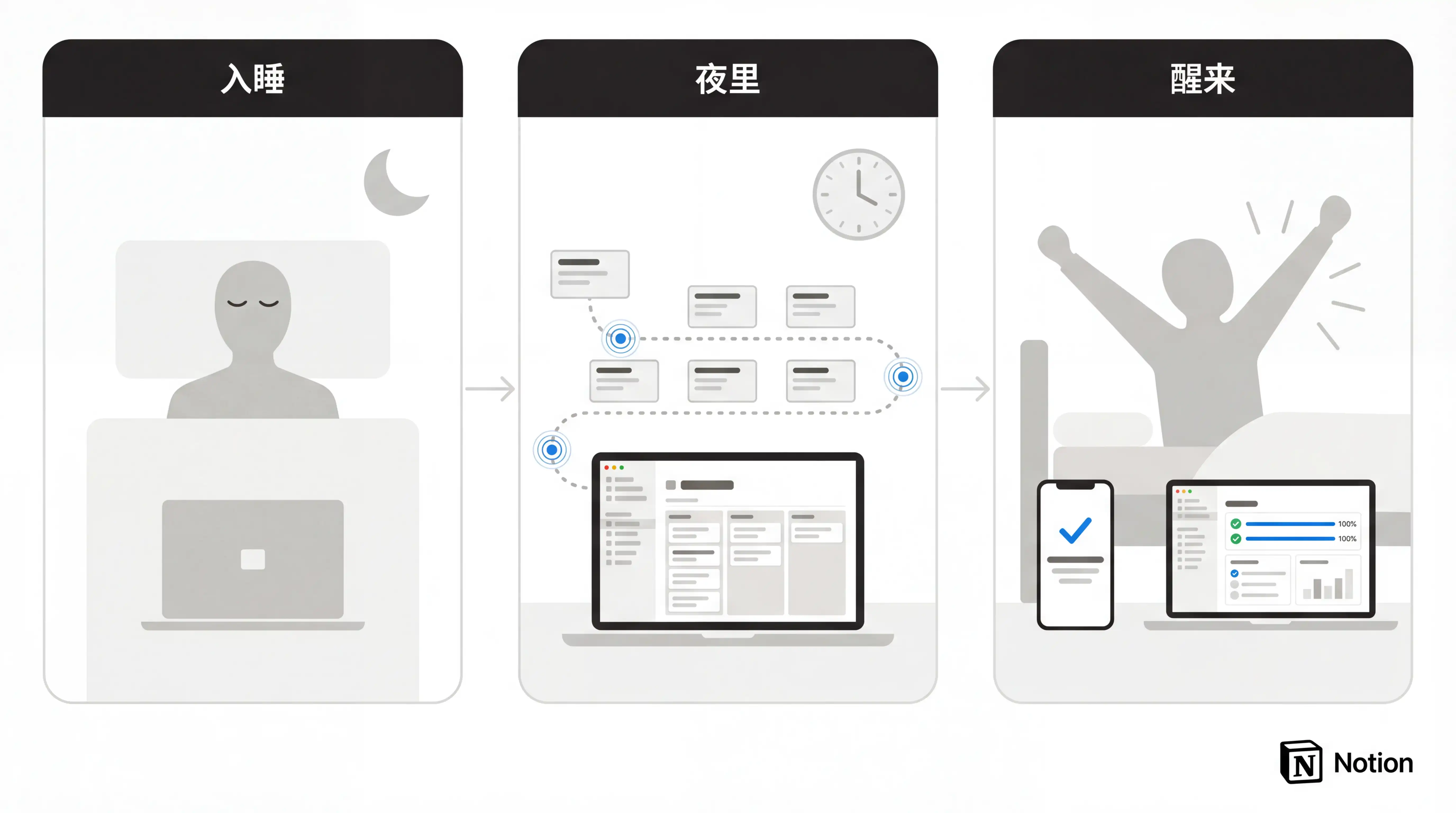 入睡

夜里

醒来

100%
100%

N Notion